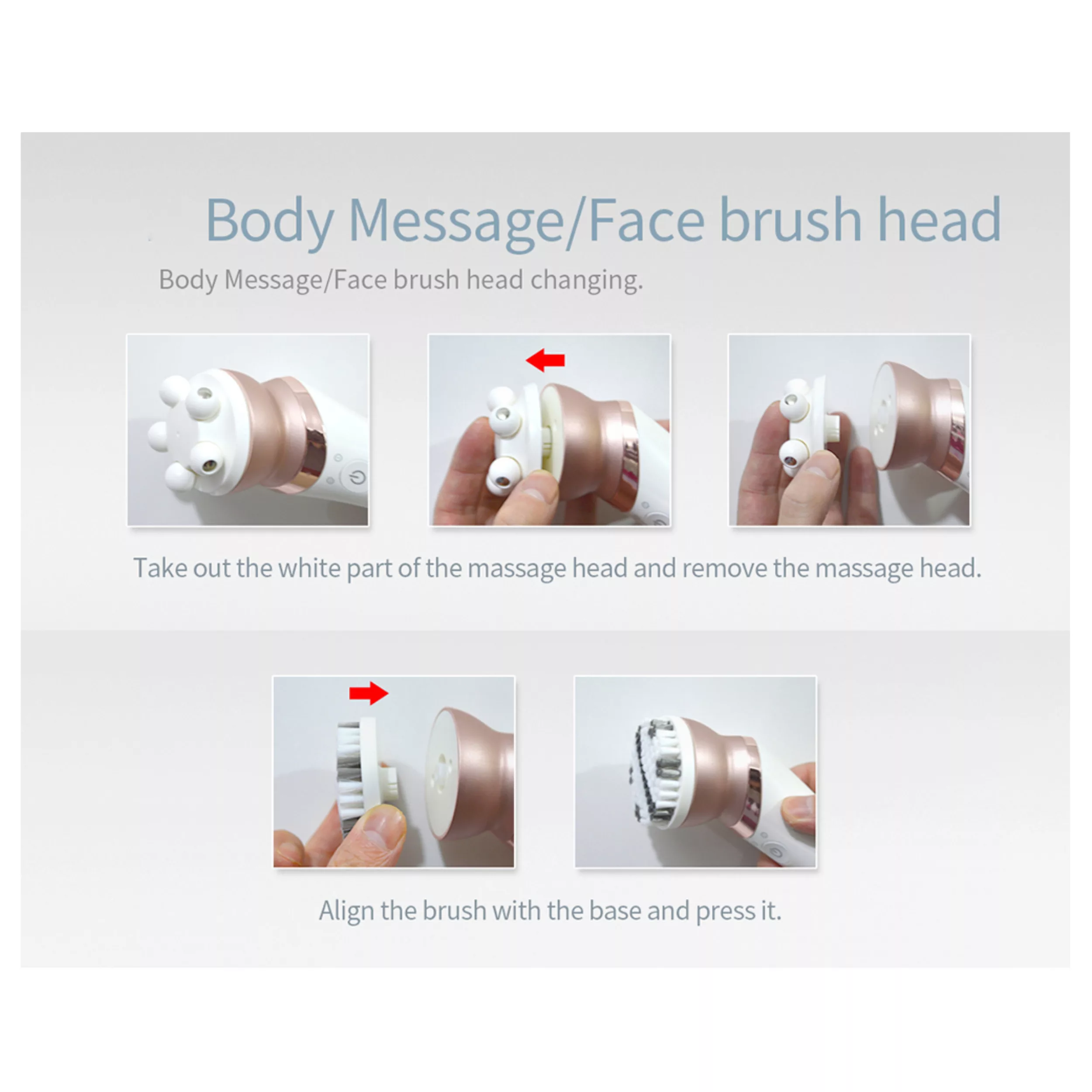 Body Message/Face brush head

Body Message/Face brush head changing.

Take out the white part of the massage head and remove the massage head.

Align the brush with the base and press it.